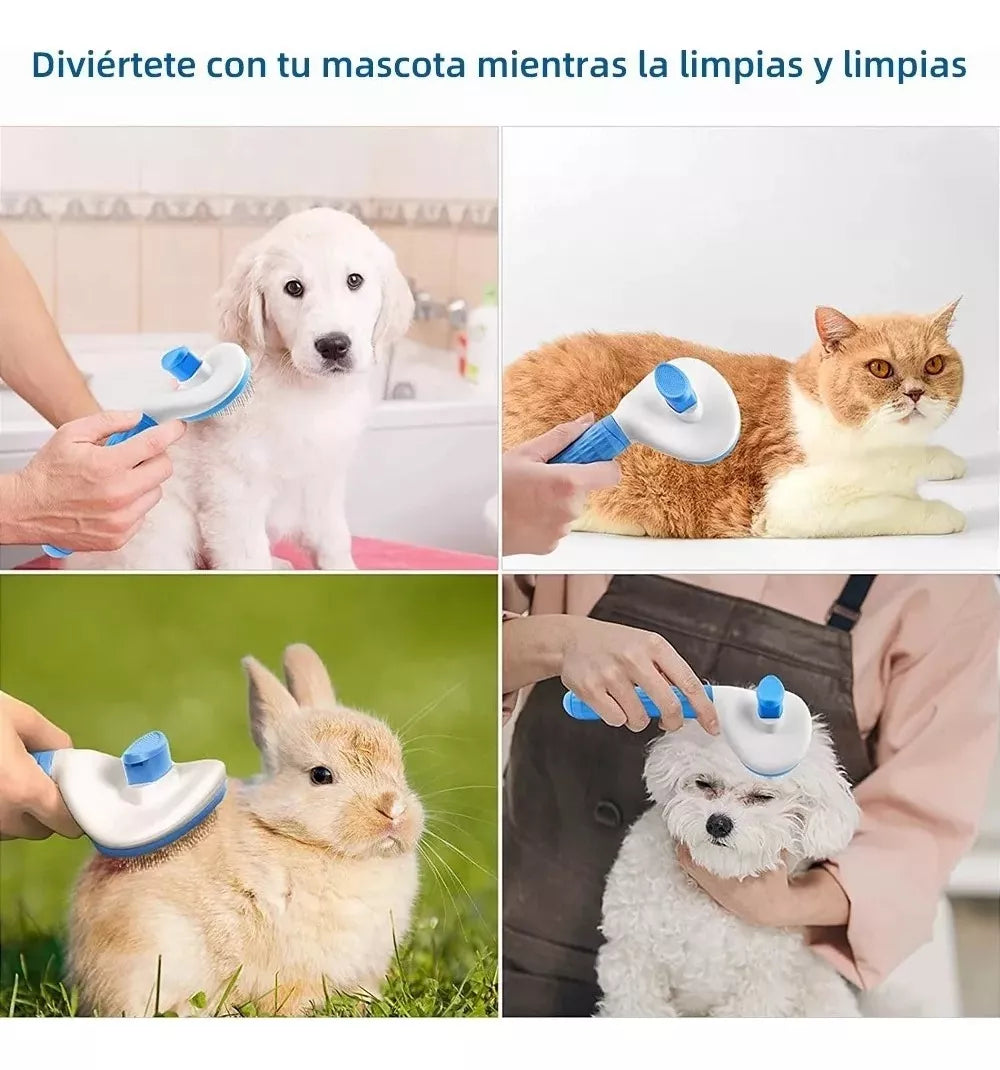 Diviértete con tu mascota mientras la limpias y limpias